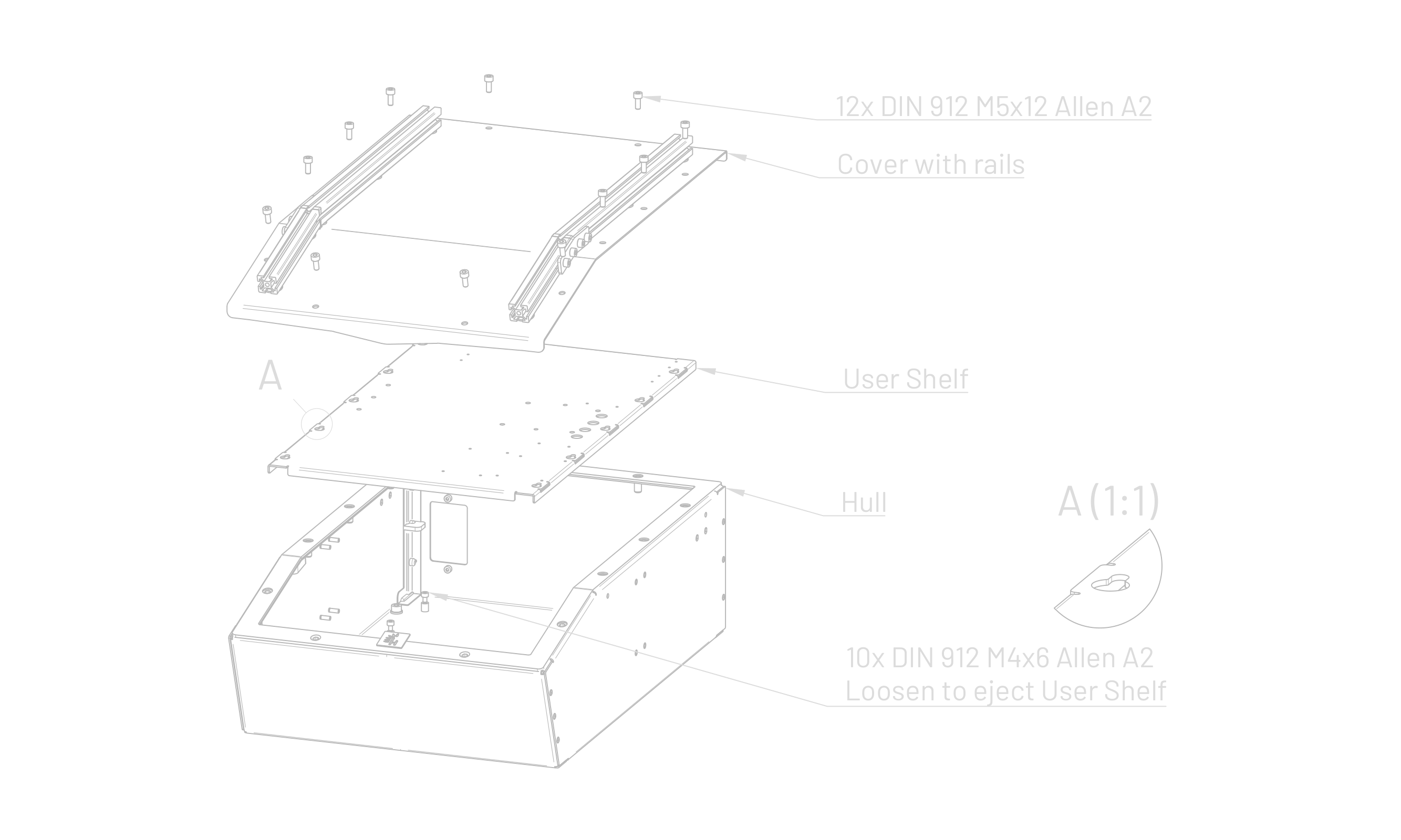 12x DIN 912 M5x12 Allen A2

Cover with rails

A

User Shelf

Hull

A (1:1)

10x DIN 912 M4x6 Allen A2
Loosen to eject User Shelf